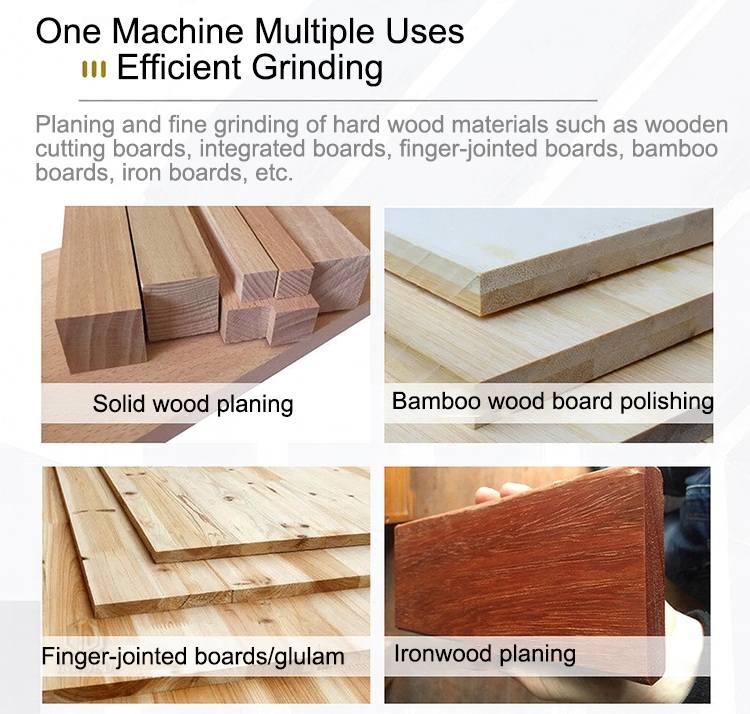 One Machine Multiple Uses
Efficient Grinding

Planing and fine grinding of hard wood materials such as wooden cutting boards, integrated boards, finger-jointed boards, bamboo boards, iron boards, etc.

Solid wood planing

Bamboo wood board polishing

Finger-jointed boards/glulam

Ironwood planing