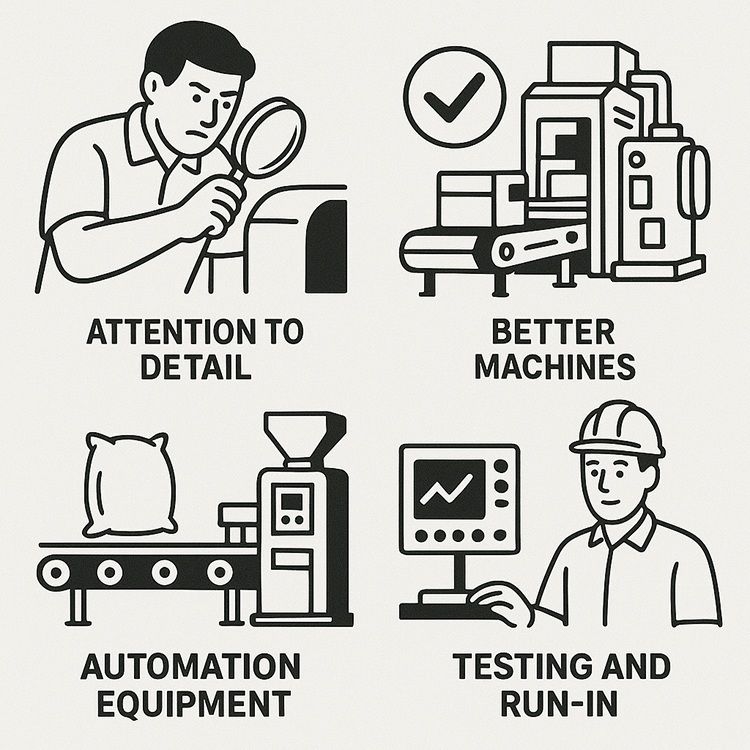 ATTENTION TO DETAIL

BETTER MACHINES

AUTOMATION EQUIPMENT

TESTING AND RUN-IN