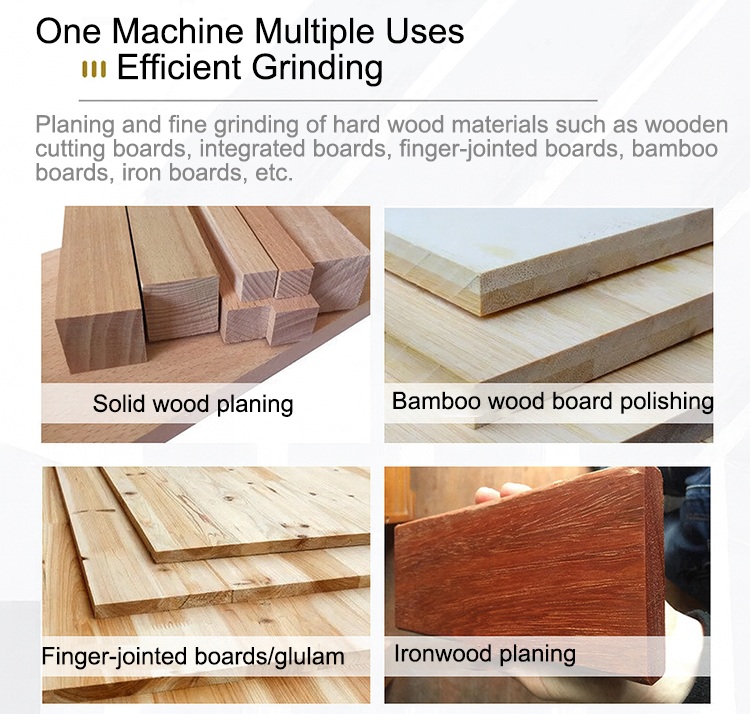 One Machine Multiple Uses
Efficient Grinding

Planing and fine grinding of hard wood materials such as wooden cutting boards, integrated boards, finger-jointed boards, bamboo boards, iron boards, etc.

Solid wood planing

Bamboo wood board polishing

Finger-jointed boards/glulam

Ironwood planing